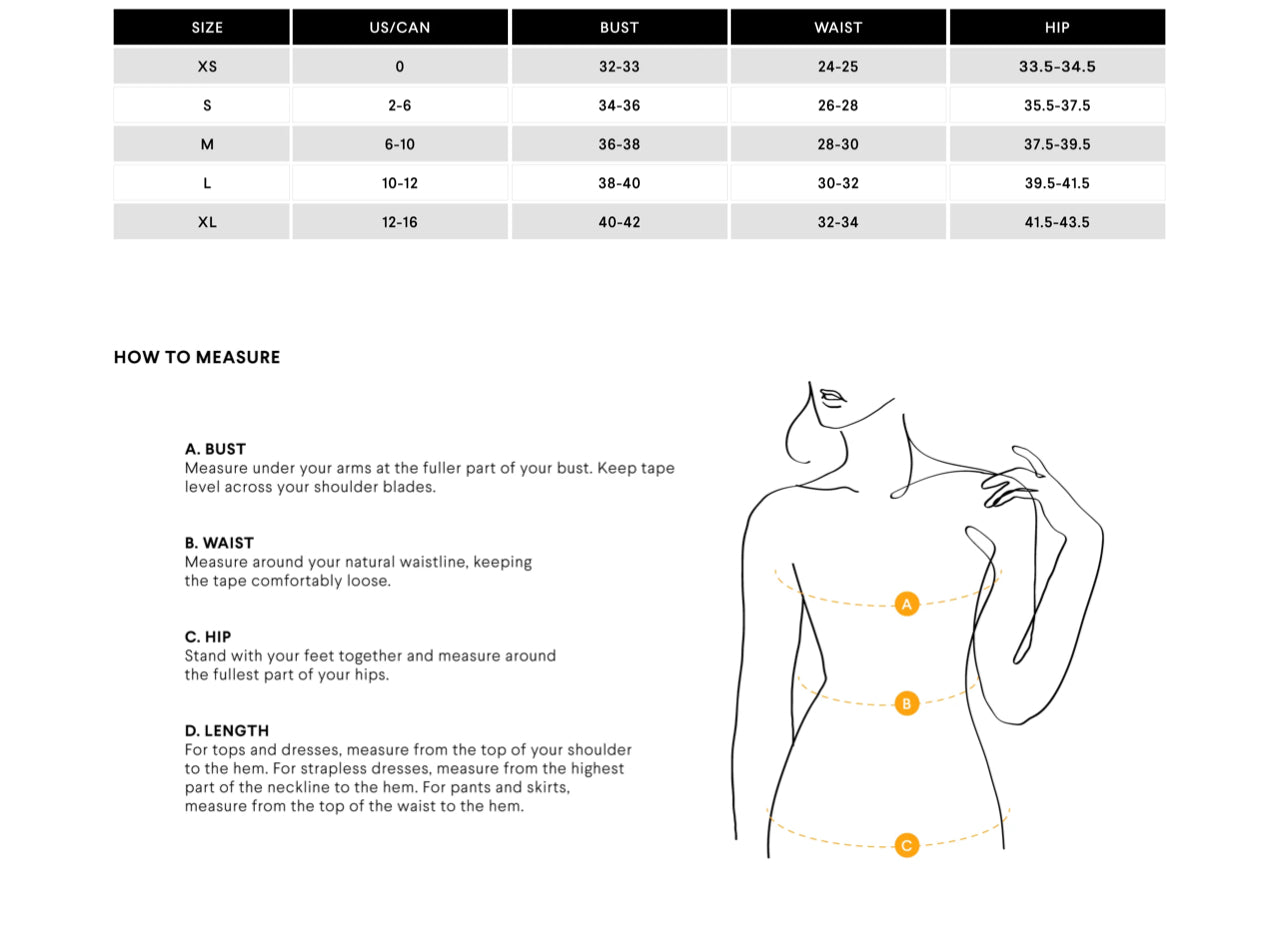 | SIZE | US/CAN | BUST | WAIST | HIP |
|---|---|---|---|---|
| XS | 0 | 32-33 | 24-25 | 33.5-34.5 |
| S | 2-6 | 34-36 | 26-28 | 35.5-37.5 |
| M | 6-10 | 36-38 | 28-30 | 37.5-39.5 |
| L | 10-12 | 38-40 | 30-32 | 39.5-41.5 |
| XL | 12-16 | 40-42 | 32-34 | 41.5-43.5 |

HOW TO MEASURE

A. BUST
Measure under your arms at the fuller part of your bust. Keep tape level across your shoulder blades.

B. WAIST
Measure around your natural waistline, keeping the tape comfortably loose.

C. HIP
Stand with your feet together and measure around the fullest part of your hips.

D. LENGTH
For tops and dresses, measure from the top of your shoulder to the hem. For strapless dresses, measure from the highest part of the neckline to the hem. For pants and skirts, measure from the top of the waist to the hem.

A

B

C